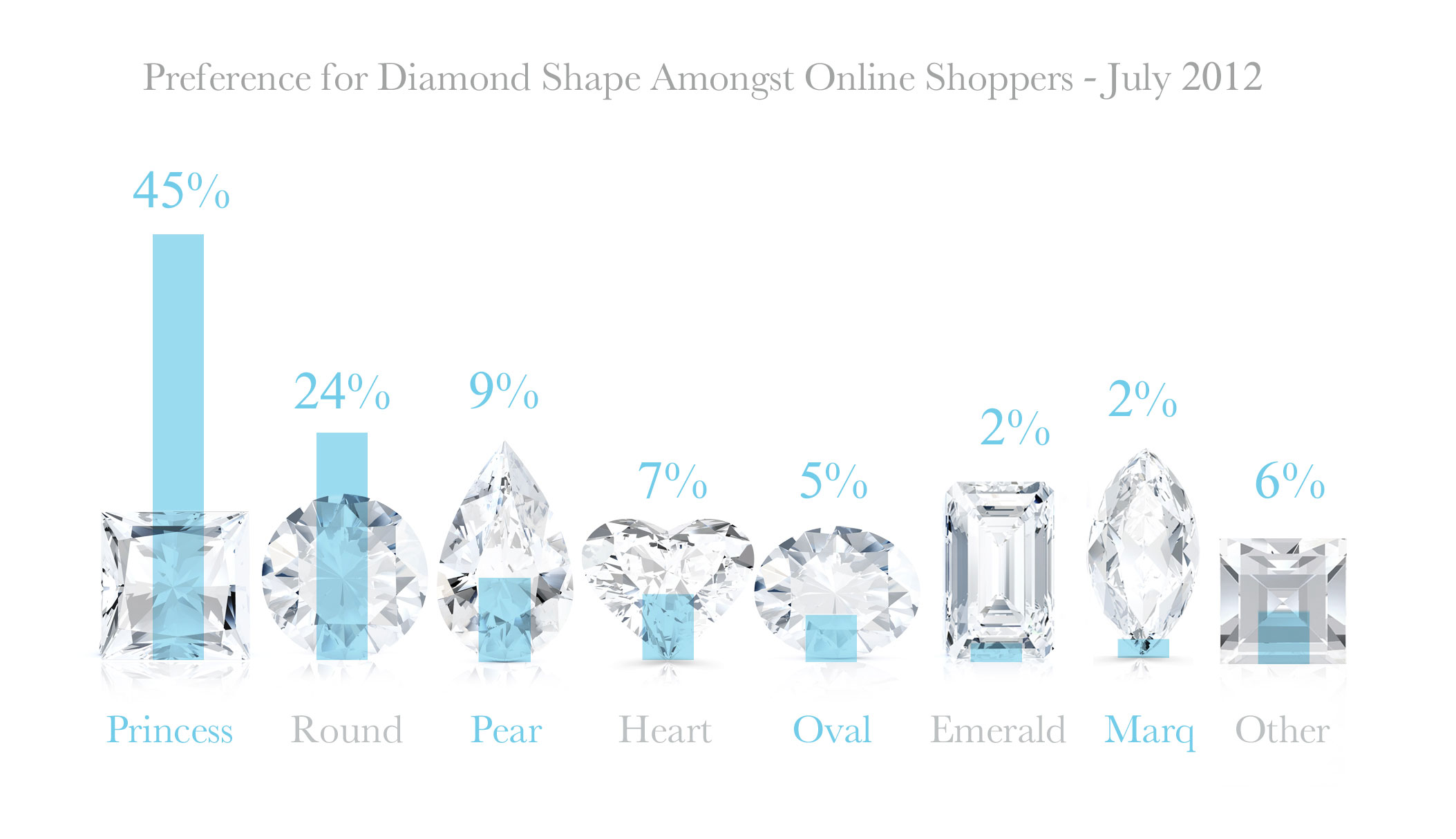 Preference for Diamond Shape Amongst Online Shoppers - July 2012

45%
24%
9%
7%
5%
2%
2%
6%

Princess
Round
Pear
Heart
Oval
Emerald
Marq
Other